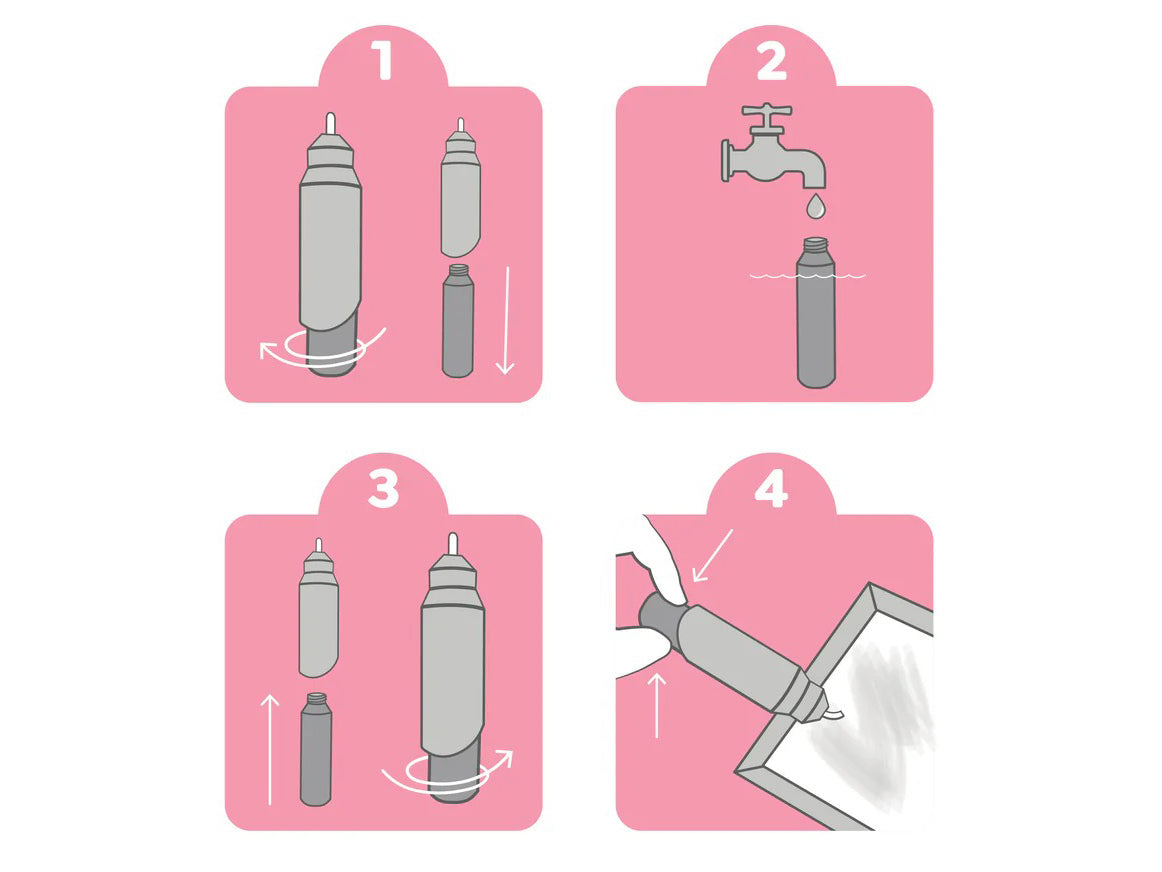 1

2

3

4