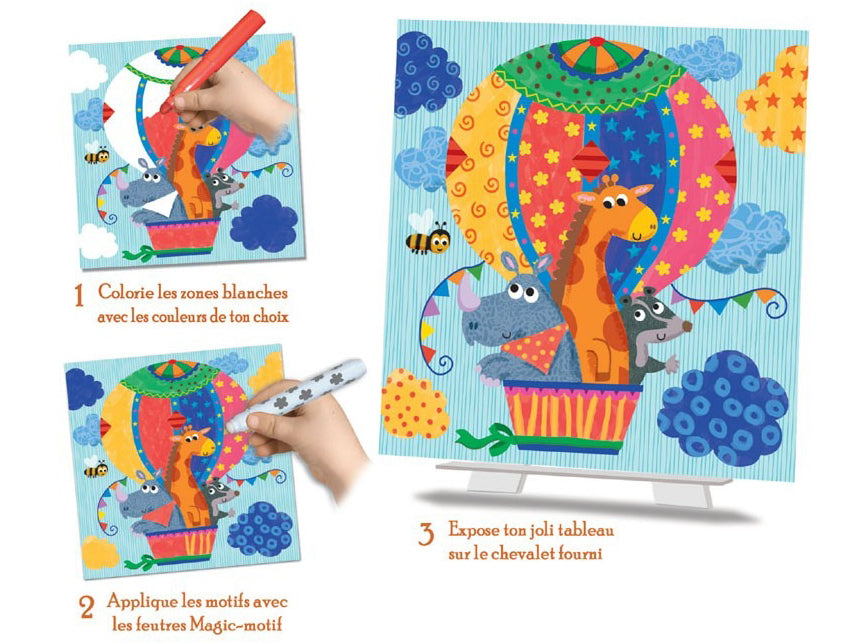 1 Colorie les zones blanches avec les couleurs de ton choix

2 Applique les motifs avec les feutres Magic-motif

3 Expose ton joli tableau sur le chevalet fourni