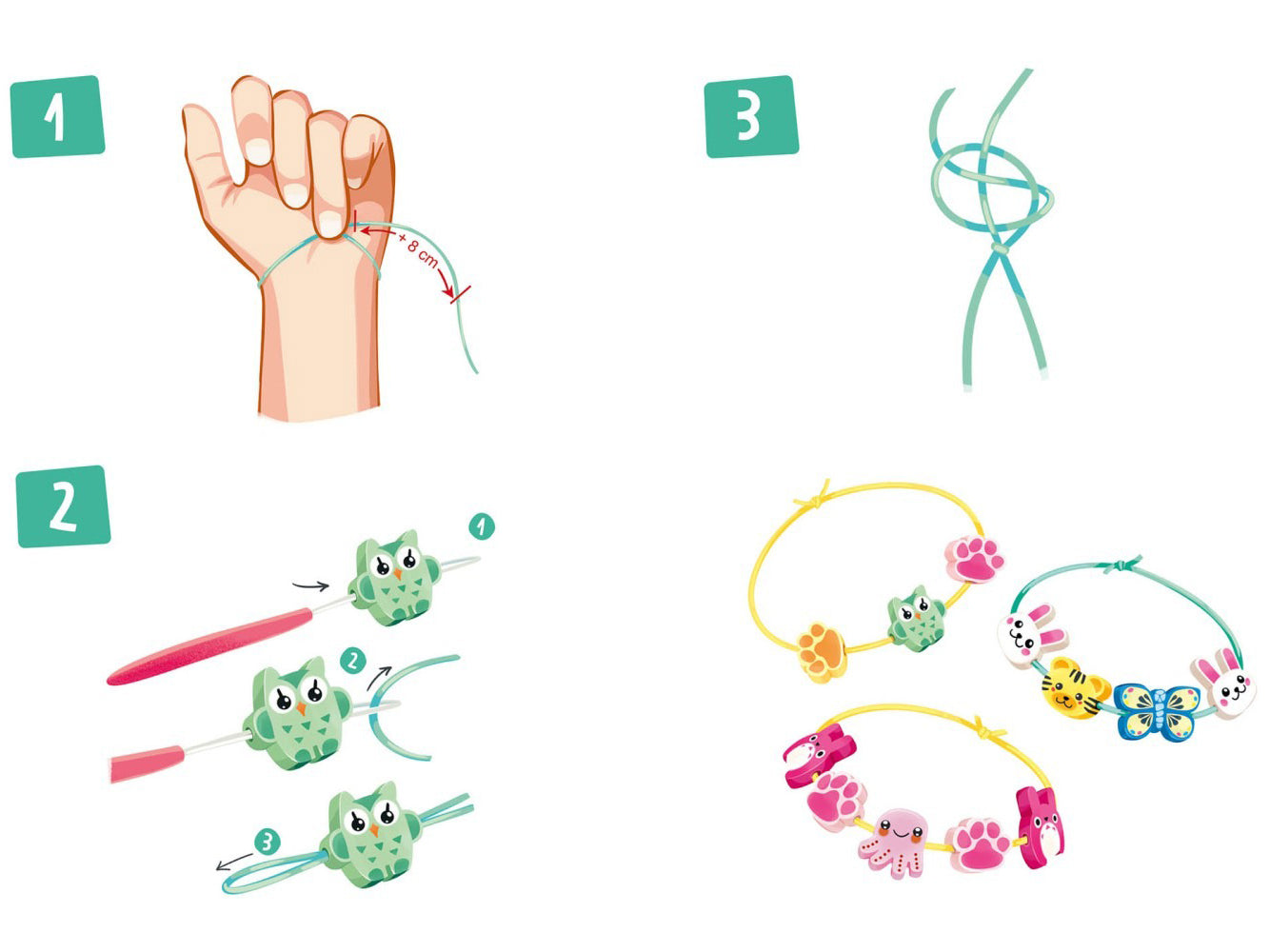 1

+ 8 cm

3

2

1

2

3