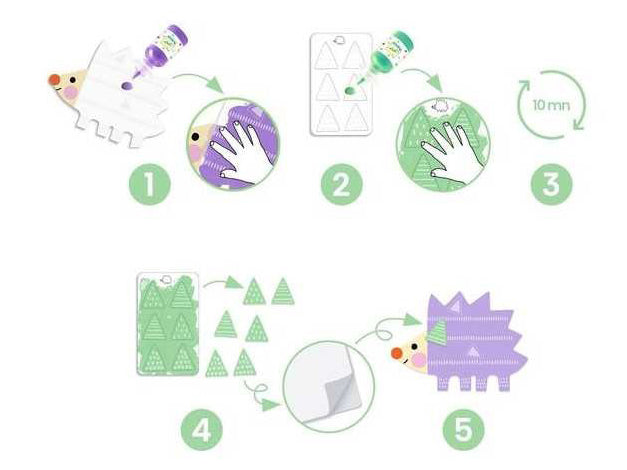 1

2

10 mn

3

4

5